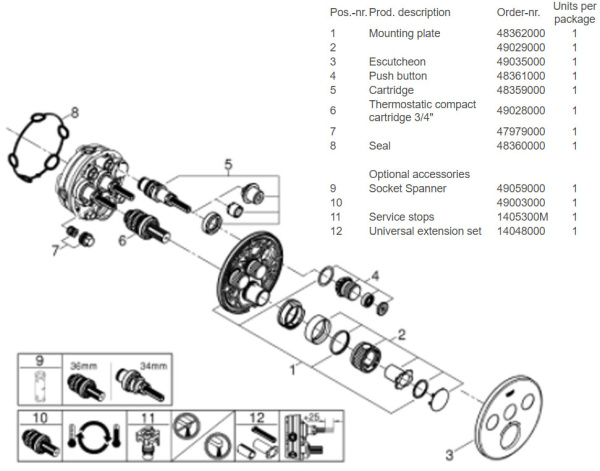 | Pos.-nr. | Prod. description | Order-nr. | Units per package |
|---|---|---|---|
| 1 | Mounting plate | 48362000 | 1 |
| 2 | | 49029000 | 1 |
| 3 | Escutcheon | 49035000 | 1 |
| 4 | Push button | 48361000 | 1 |
| 5 | Cartridge | 48359000 | 1 |
| 6 | Thermostatic compact cartridge 3/4" | 49028000 | 1 |
| 7 | | 47979000 | 1 |
| 8 | Seal | 48360000 | 1 |
| | Optional accessories | | |
| 9 | Socket Spanner | 49059000 | 1 |
| 10 | | 49003000 | 1 |
| 11 | Service stops | 1405300M | 1 |
| 12 | Universal extension set | 14048000 | 1 |

8
5
7
6
4
2
1
3
9
36mm
34mm
10
11
12
+25